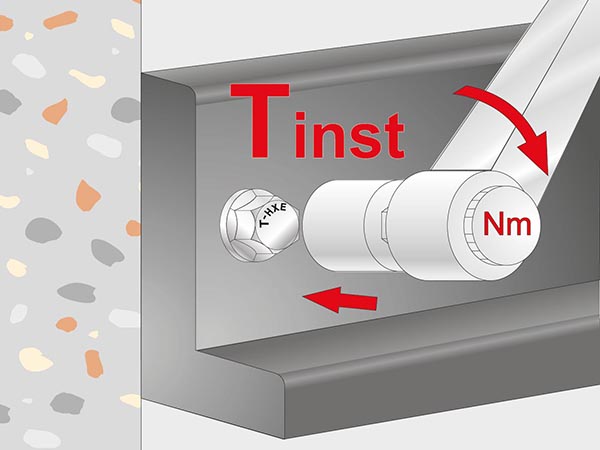 Tinst

T-HXE

Nm